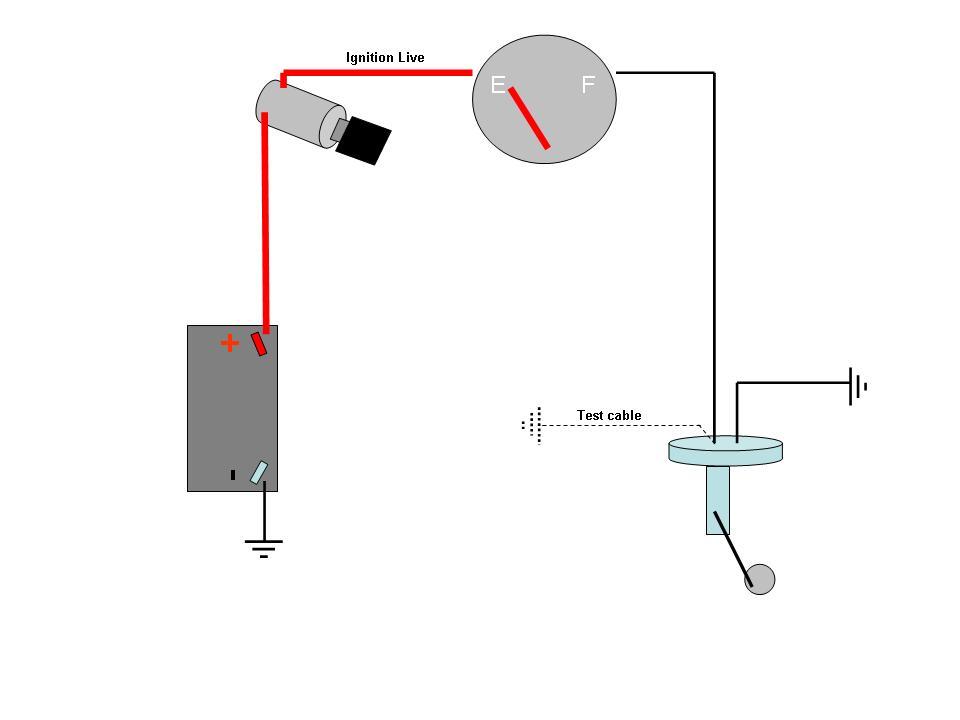 Ignition Live

E F

+

-

Test cable